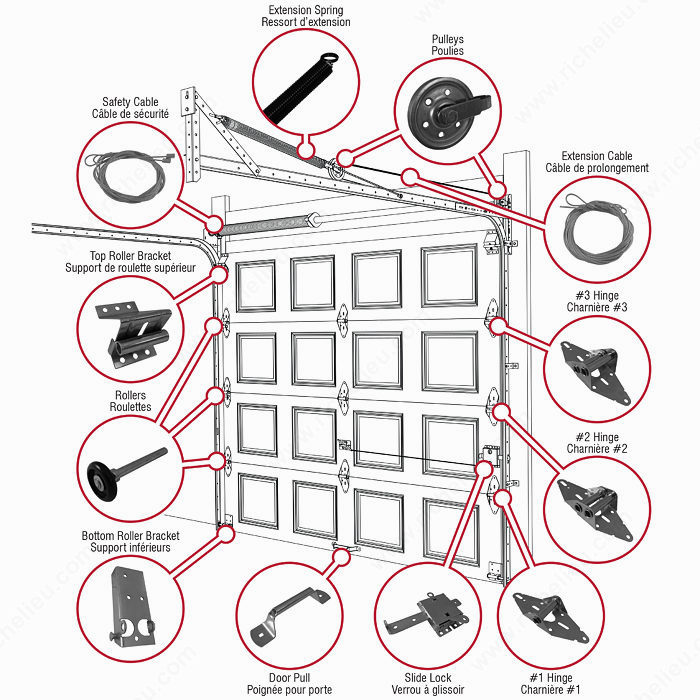 Extension Spring
Ressort d'extension

Pulleys
Poulies

Safety Cable
Câble de sécurité

Extension Cable
Câble de prolongement

Top Roller Bracket
Support de roulette supérieur

#3 Hinge
Charnière #3

Rollers
Roulettes

#2 Hinge
Charnière #2

Bottom Roller Bracket
Support inférieurs

Door Pull
Poignée pour porte

Slide Lock
Verrou à glissoir

#1 Hinge
Charnière #1

www.richelieu.com